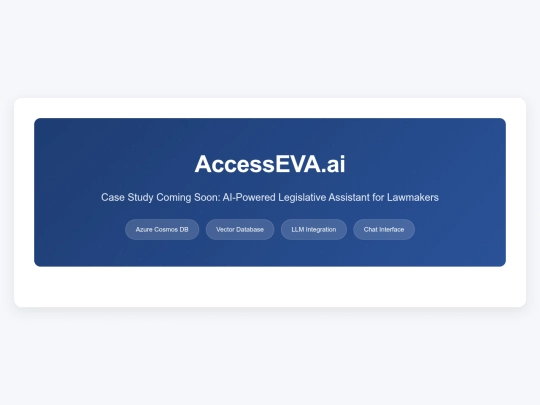 AccessEVA.ai

Case Study Coming Soon: AI-Powered Legislative Assistant for Lawmakers

Azure Cosmos DB
Vector Database
LLM Integration
Chat Interface